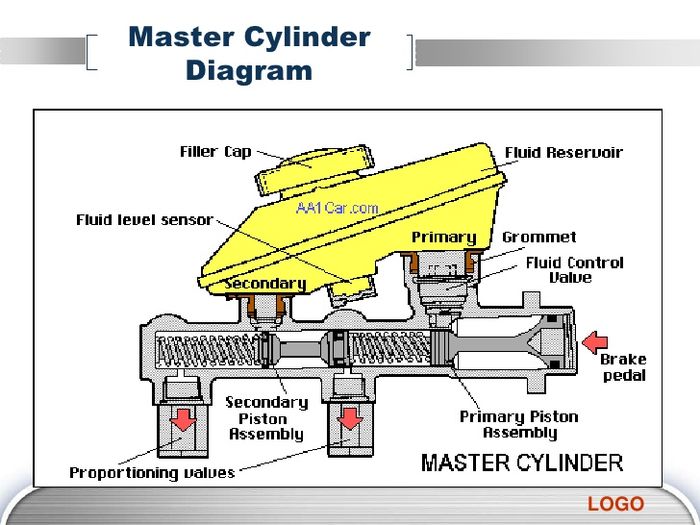 Master Cylinder Diagram

Filler Cap
Fluid Reservoir
AA1Car.com
Fluid level sensor
Primary
Grommet
Fluid Control Valve
Secondary
Brake pedal
Secondary Piston Assembly
Primary Piston Assembly
Proportioning valves
MASTER CYLINDER

LOGO